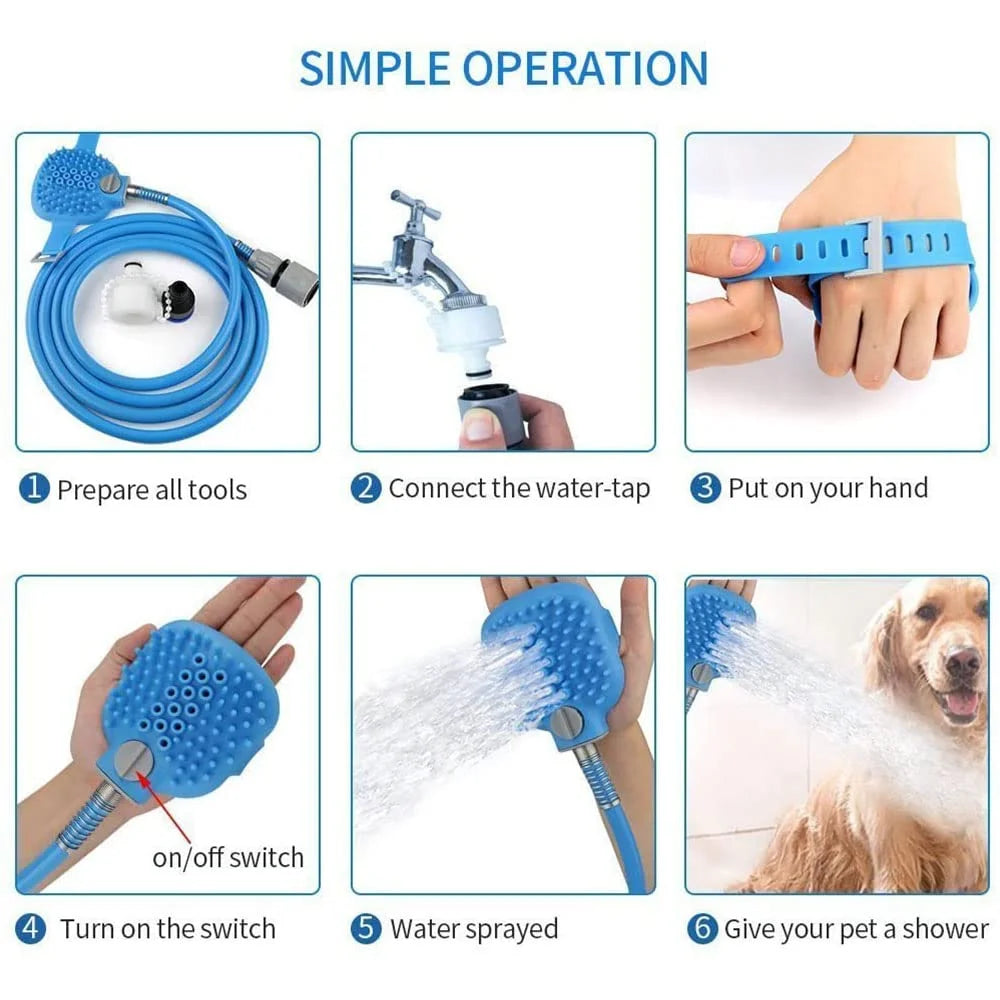 SIMPLE OPERATION

1 Prepare all tools

2 Connect the water-tap

3 Put on your hand

on/off switch

4 Turn on the switch

5 Water sprayed

6 Give your pet a shower